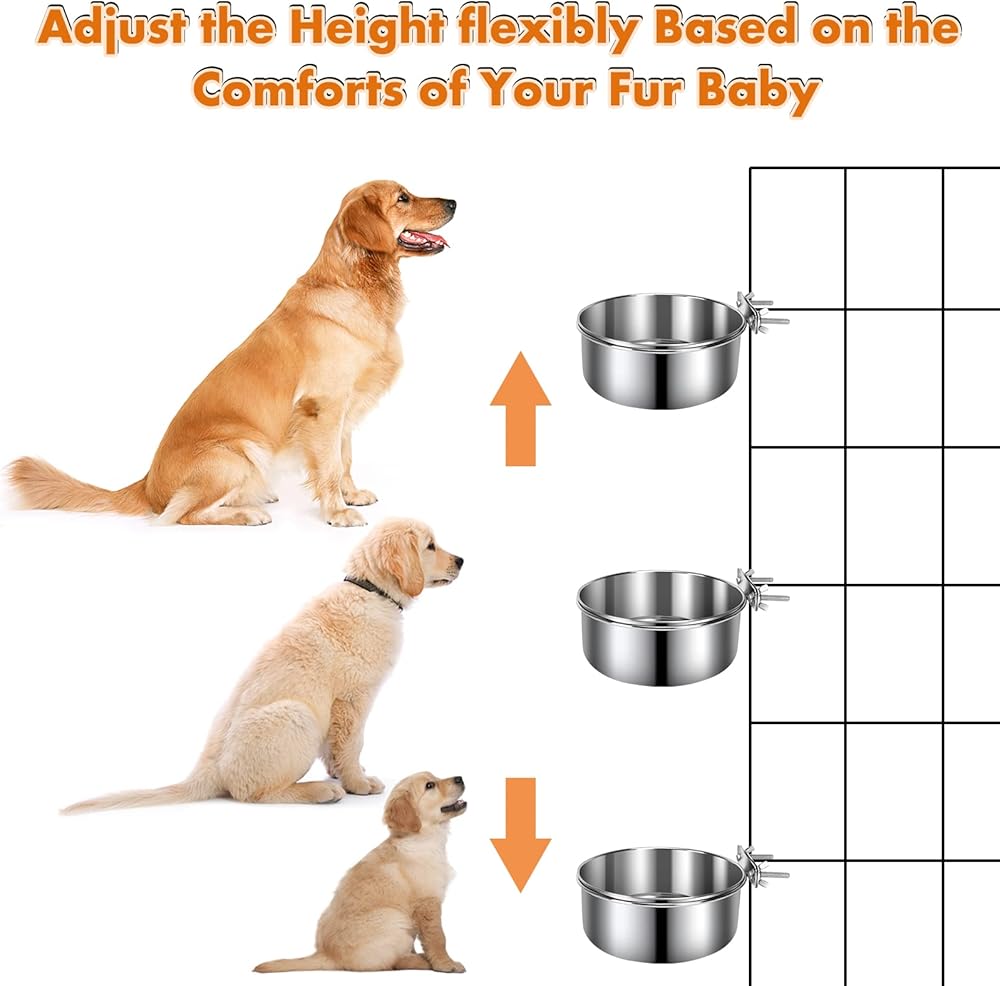 Adjust the Height flexibly Based on the Comforts of Your Fur Baby