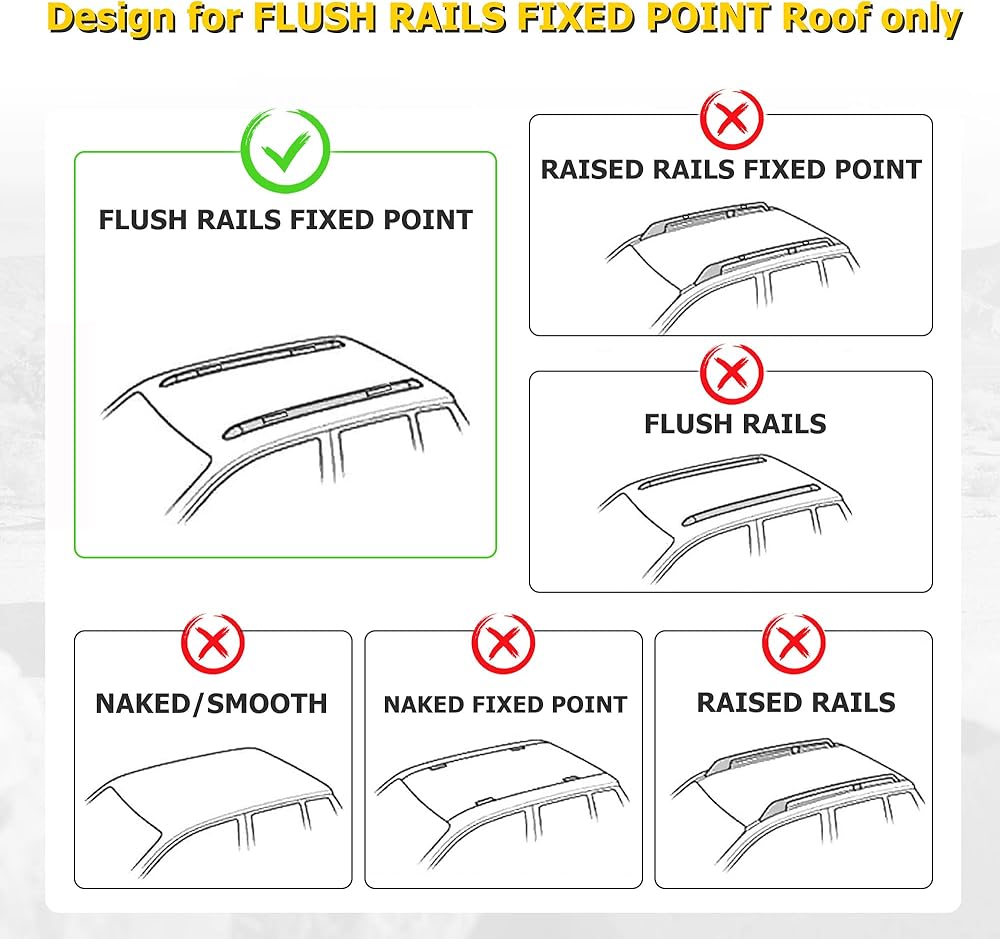 Design for FLUSH RAILS FIXED POINT Roof only

FLUSH RAILS FIXED POINT

RAISED RAILS FIXED POINT

FLUSH RAILS

NAKED/SMOOTH

NAKED FIXED POINT

RAISED RAILS