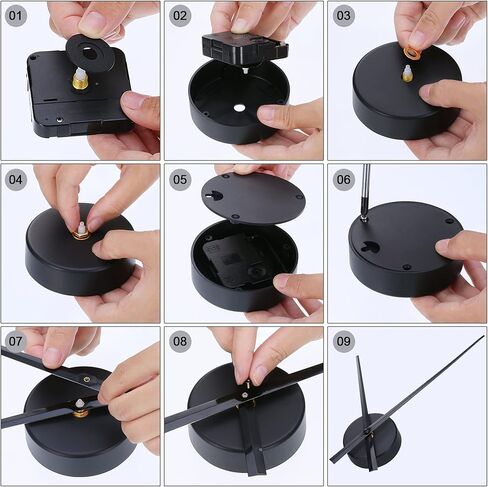 01

02

03

04

05

06

07

08

09