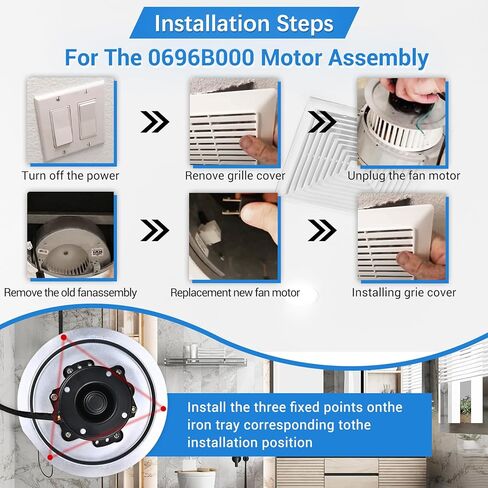 Installation Steps

For The 0696B000 Motor Assembly

Turn off the power

Renove grille cover

Unplug the fan motor

Remove the old fanassembly

Replacement new fan motor

Installing grie cover

Install the three fixed points onthe iron tray corresponding tothe installation position