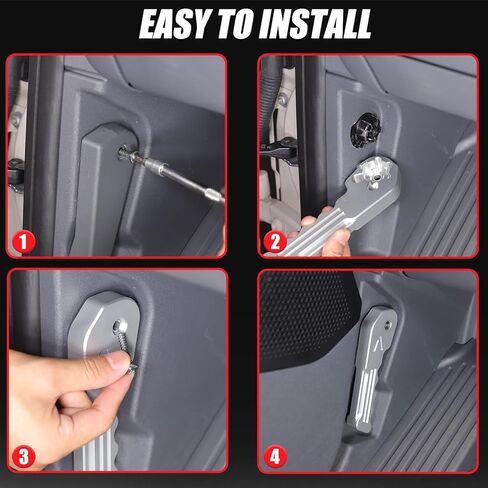 EASY TO INSTALL

1

2

3

4