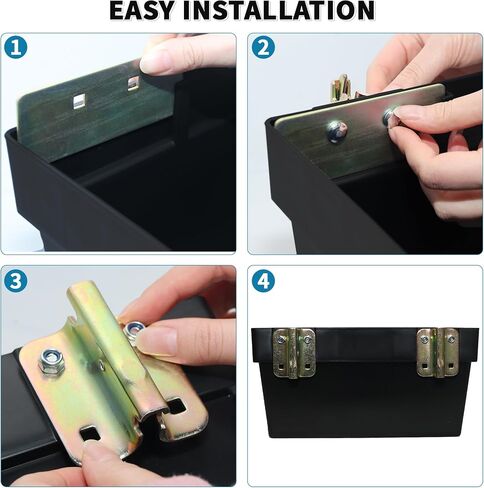 EASY INSTALLATION

1

2

3

4