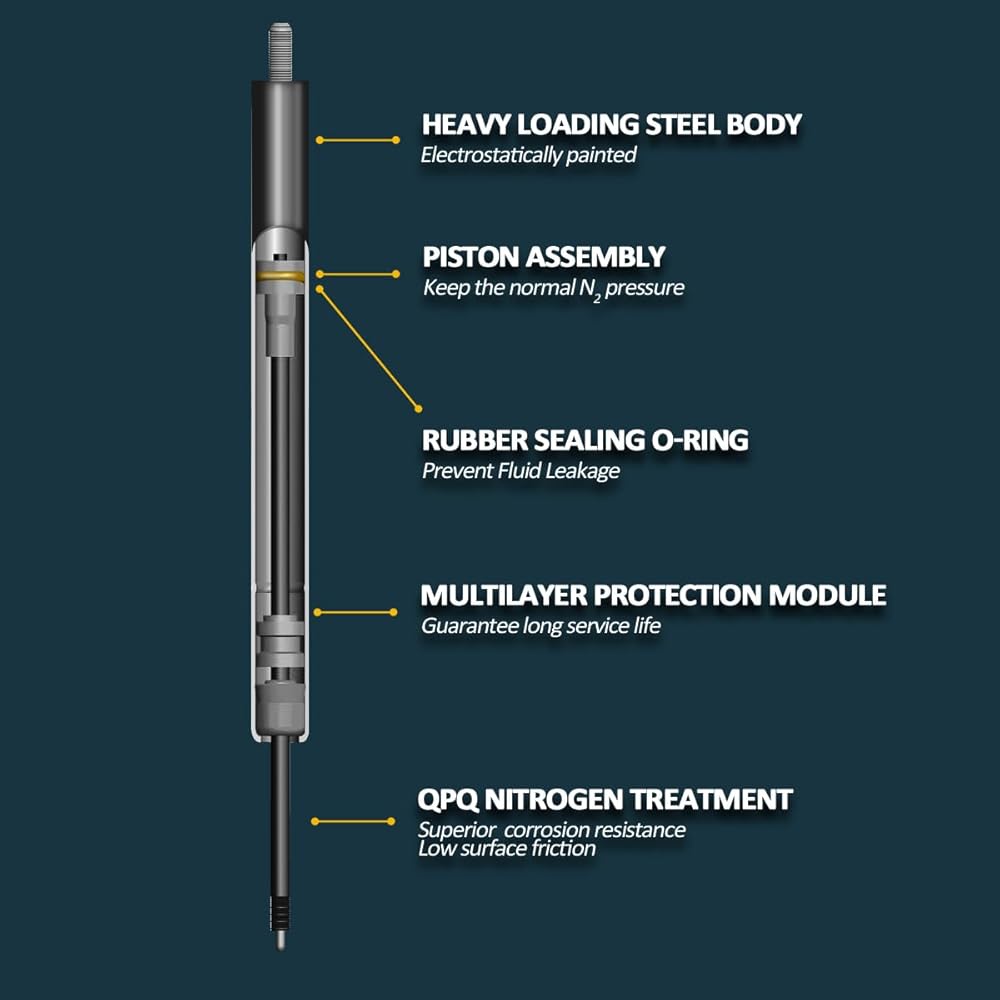 HEAVY LOADING STEEL BODY
Electrostatically painted

PISTON ASSEMBLY
Keep the normal $N_2$ pressure

RUBBER SEALING O-RING
Prevent Fluid Leakage

MULTILAYER PROTECTION MODULE
Guarantee long service life

QPQ NITROGEN TREATMENT
Superior corrosion resistance
Low surface friction