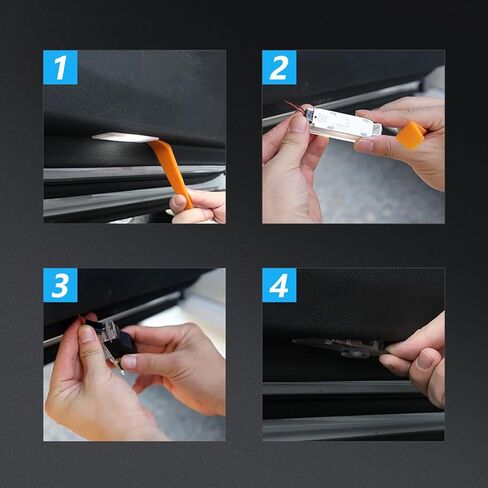 1

2

3

4