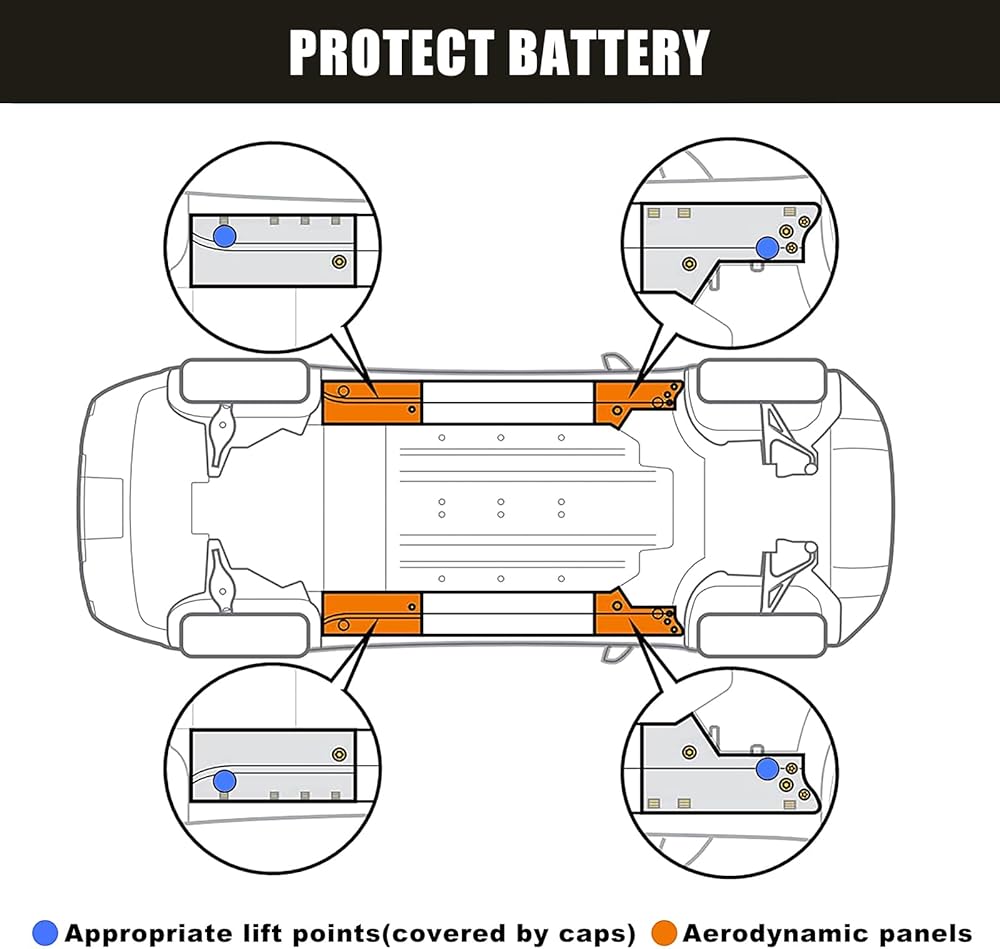 PROTECT BATTERY

Appropriate lift points(covered by caps) Aerodynamic panels