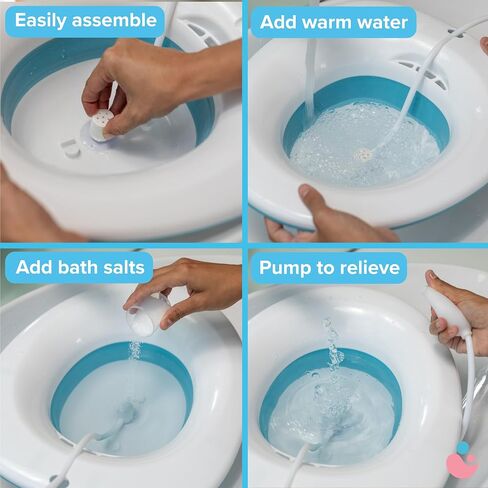 Easily assemble

Add warm water

Add bath salts

Pump to relieve