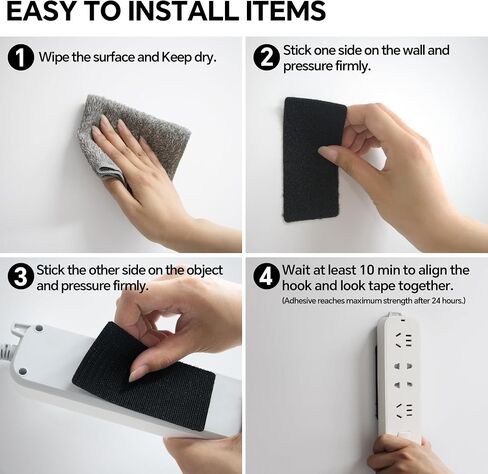 EASY TO INSTALL ITEMS

1 Wipe the surface and Keep dry.

2 Stick one side on the wall and pressure firmly.

3 Stick the other side on the object and pressure firmly.

4 Wait at least 10 min to align the hook and look tape together.
(Adhesive reaches maximum strength after 24 hours.)