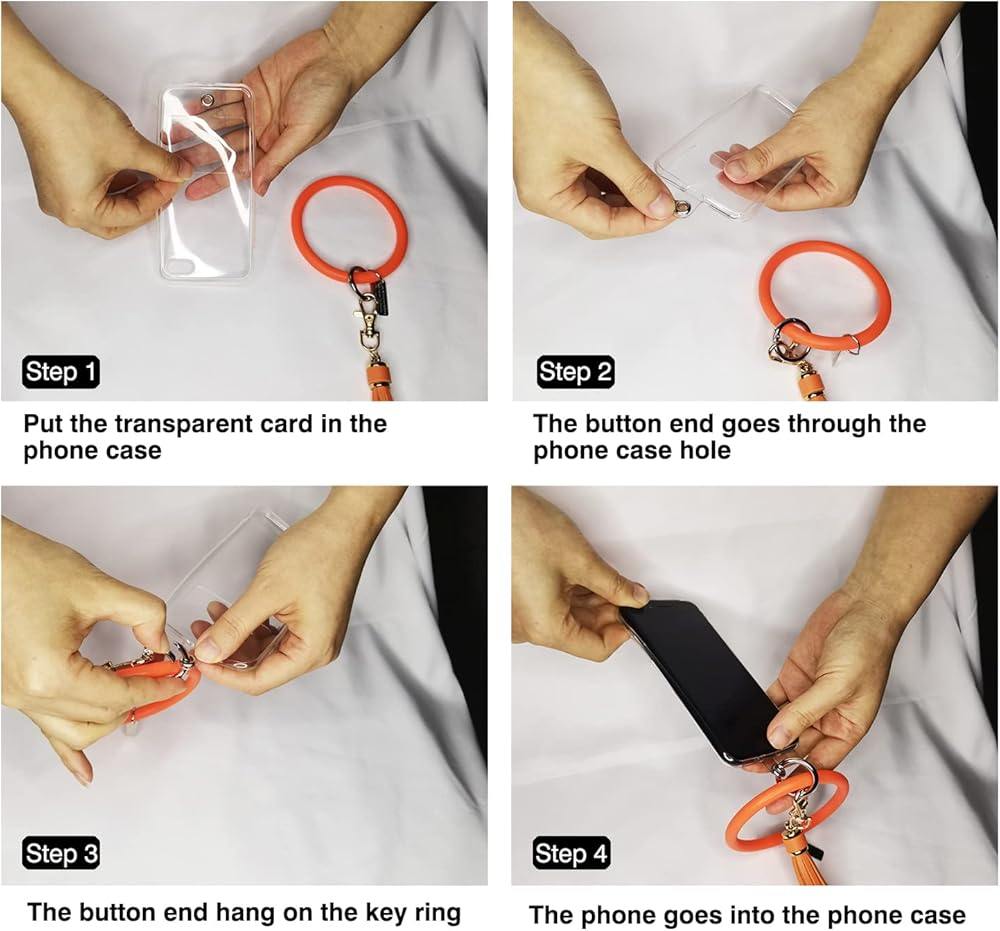 Step 1

Put the transparent card in the phone case

Step 2

The button end goes through the phone case hole

Step 3

The button end hang on the key ring

Step 4

The phone goes into the phone case