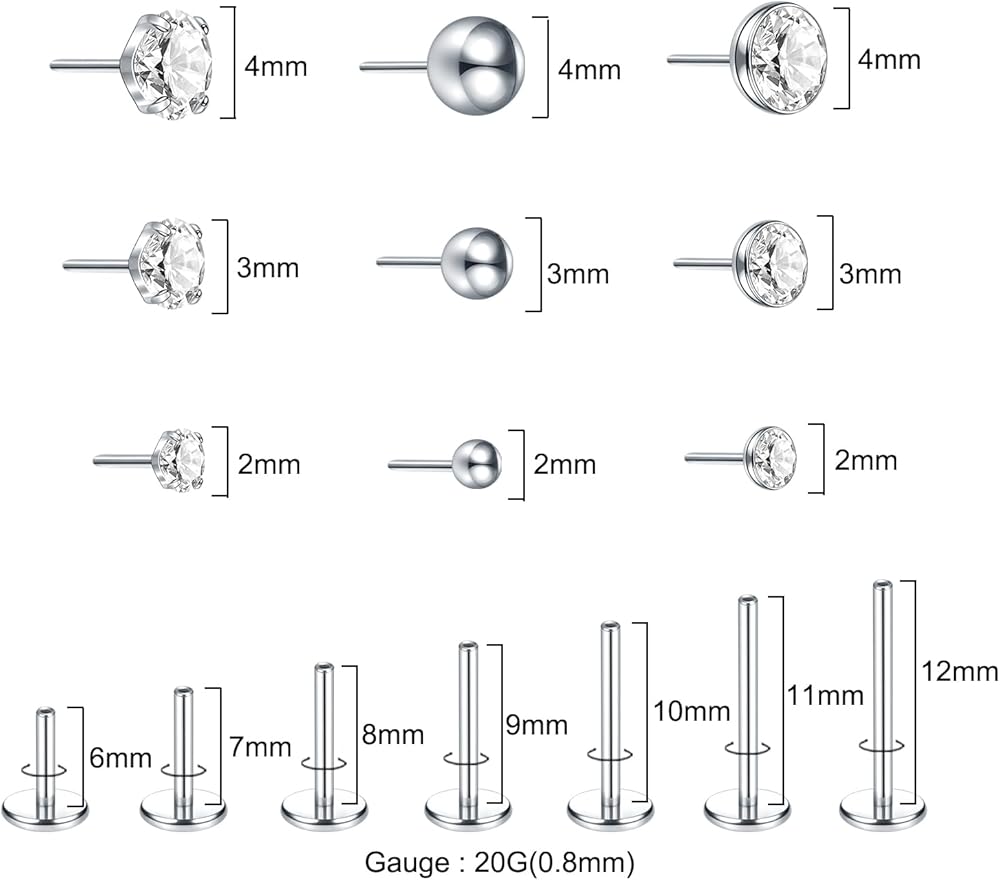 4mm 4mm 4mm

3mm 3mm 3mm

2mm 2mm 2mm

6mm 7mm 8mm 9mm 10mm 11mm 12mm

Gauge : 20G(0.8mm)