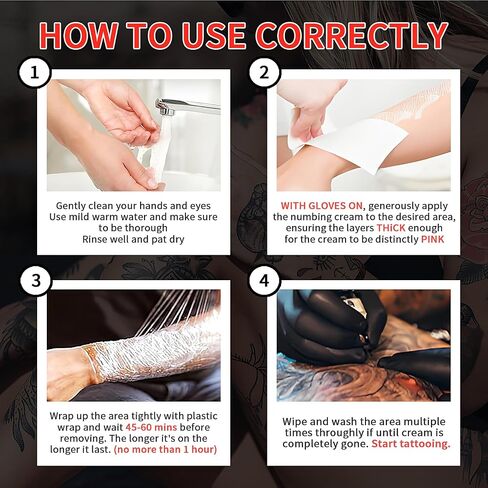 HOW TO USE CORRECTLY

1

Gently clean your hands and eyes
Use mild warm water and make sure to be thorough
Rinse well and pat dry

2

WITH GLOVES ON, generously apply the numbing cream to the desired area, ensuring the layers THiCK enough for the cream to be distinctly PINK

3

Wrap up the area tightly with plastic wrap and wait 45-60 mins before removing. The longer it's on the longer it last. (no more than 1 hour)

4

Wipe and wash the area multiple times throughly if until cream is completely gone. Start tattooing.