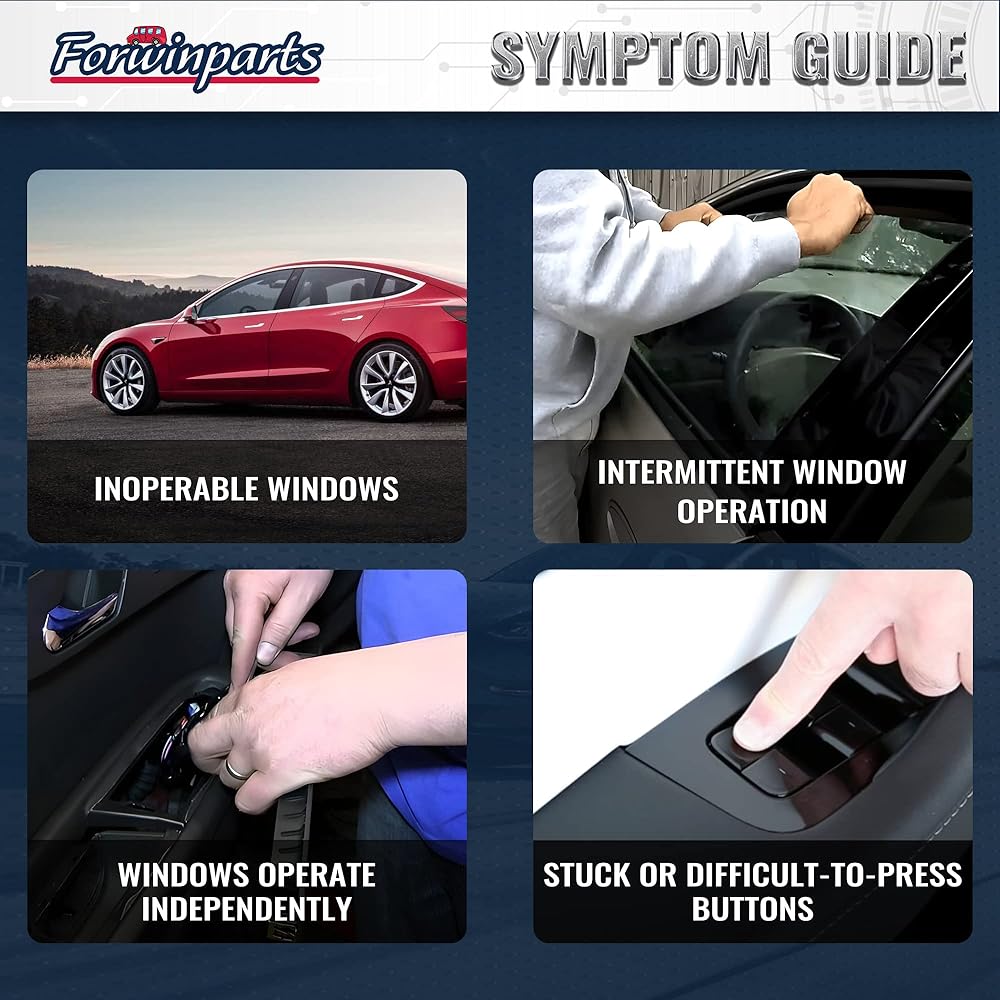 Forwinparts

SYMPTOM GUIDE

INOPERABLE WINDOWS

INTERMITTENT WINDOW OPERATION

WINDOWS OPERATE INDEPENDENTLY

STUCK OR DIFFICULT-TO-PRESS BUTTONS