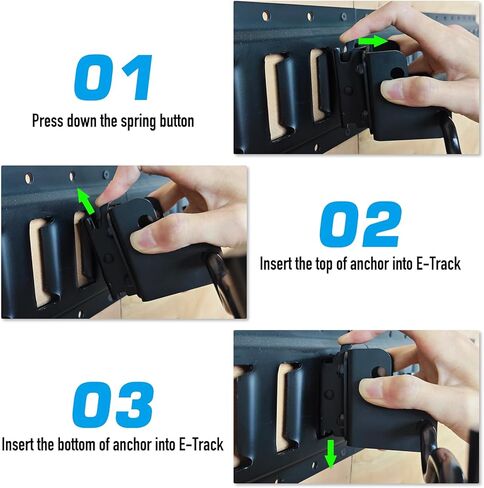 01
Press down the spring button

02
Insert the top of anchor into E-Track

03
Insert the bottom of anchor into E-Track