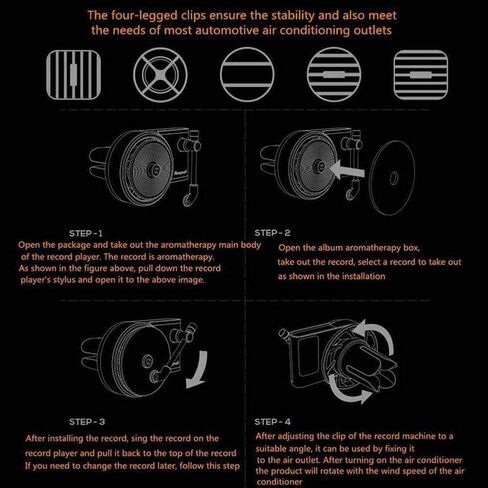 The four-legged clips ensure the stability and also meet the needs of most automotive air conditioning outlets

STEP-1
Open the package and take out the aromatherapy main body of the record player. The record is aromatherapy.
As shown in the figure above, pull down the record player's stylus and open it to the above image.

STEP-2
Open the album aromatherapy box,
take out the record, select a record to take out as shown in the installation

STEP-3
After installing the record, sing the record on the record player and pull it back to the top of the record
If you need to change the record later, follow this step

STEP-4
After adjusting the clip of the record machine to a suitable angle, it can be used by fixing it to the air outlet. After turning on the air conditioner the product will rotate with the wind speed of the air conditioner