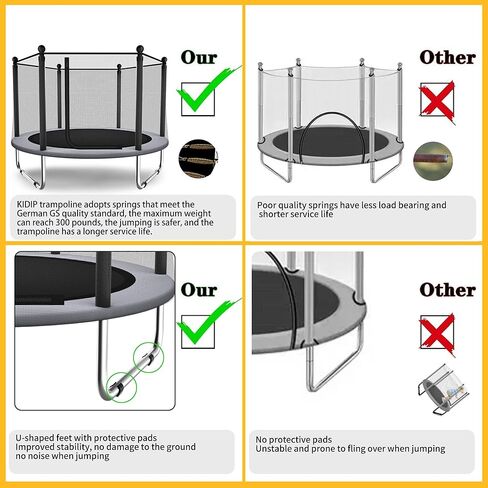 Our

KIDIP trampoline adopts springs that meet the German GS quality standard, the maximum weight can reach 300 pounds, the jumping is safer, and the trampoline has a longer service life.

Other

Poor quality springs have less load bearing and shorter service life

Our

U-shaped feet with protective pads
Improved stability, no damage to the ground
no noise when jumping

Other

No protective pads
Unstable and prone to fling over when jumping