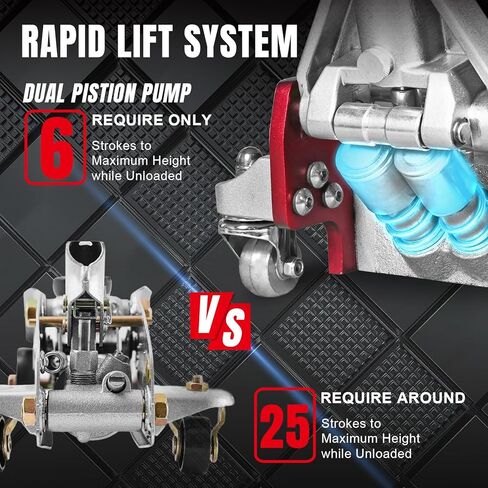 RAPID LIFT SYSTEM

DUAL PISTION PUMP

6 REQUIRE ONLY
Strokes to Maximum Height while Unloaded

VS

25 REQUIRE AROUND
Strokes to Maximum Height while Unloaded