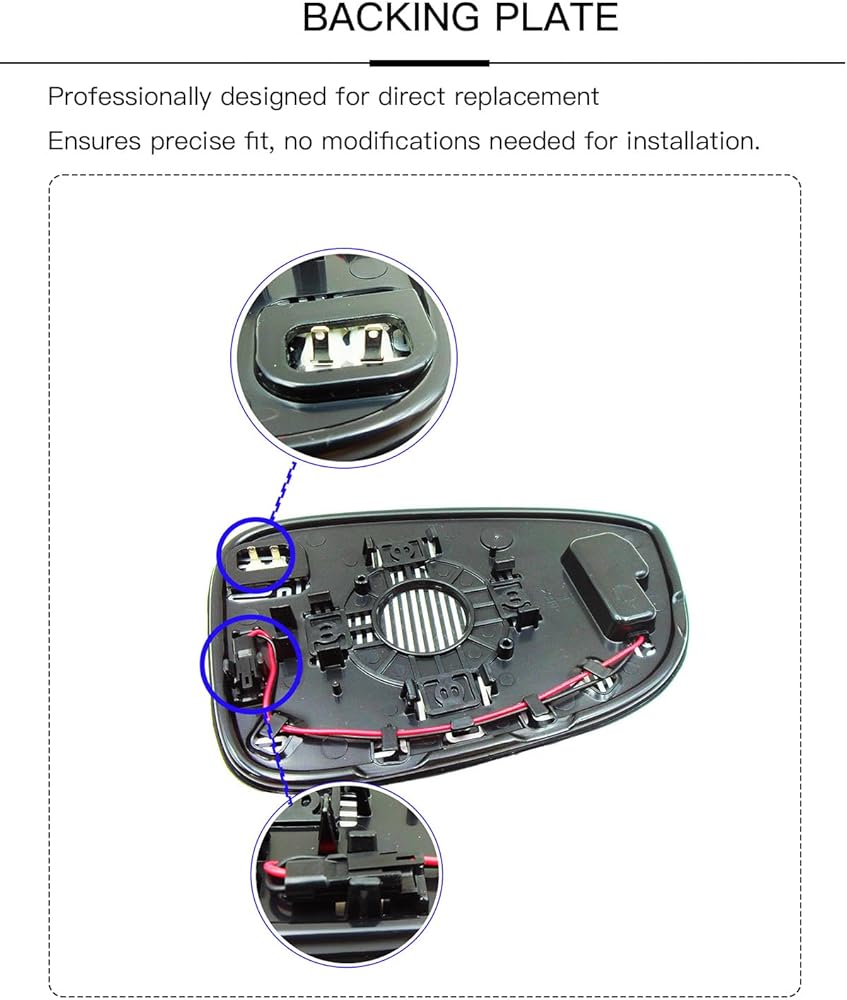 BACKING PLATE

Professionally designed for direct replacement

Ensures precise fit, no modifications needed for installation.