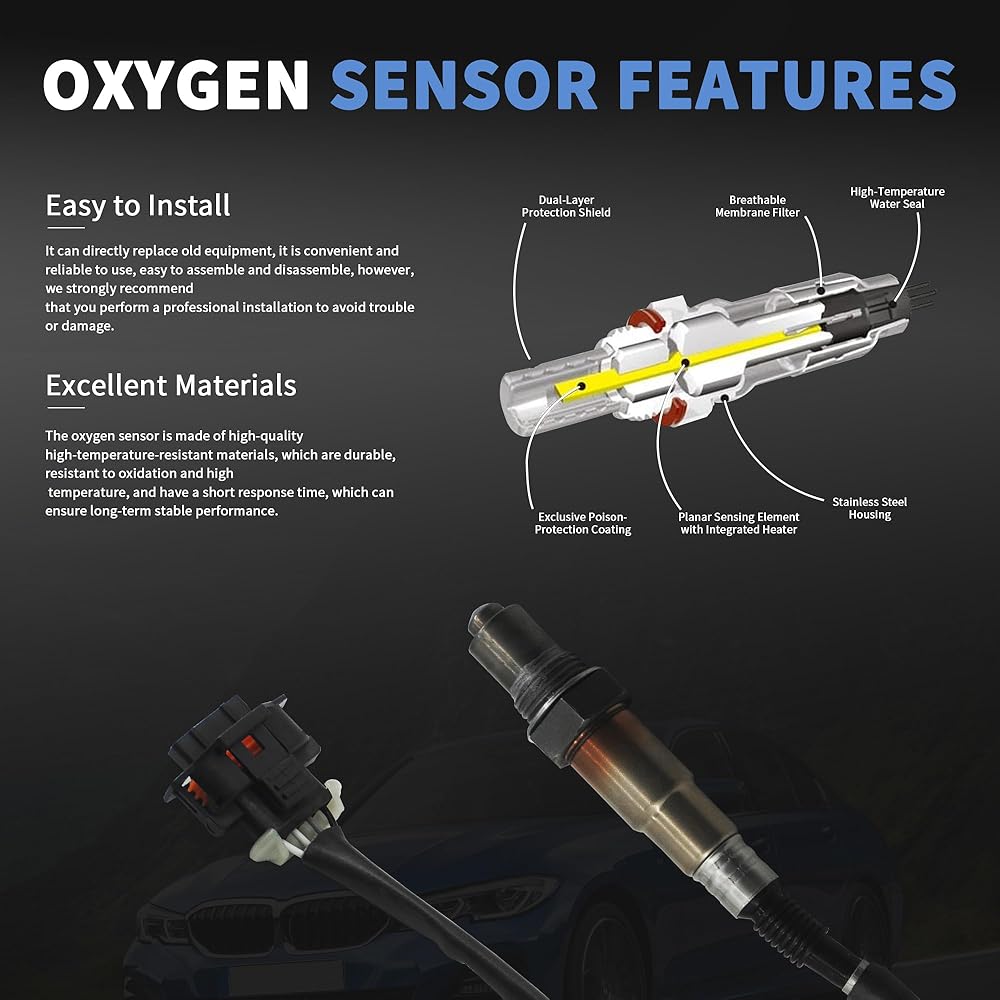 OXYGEN SENSOR FEATURES

Easy to Install

It can directly replace old equipment, it is convenient and reliable to use, easy to assemble and disassemble, however, we strongly recommend
that you perform a professional installation to avoid trouble or damage.

Excellent Materials

The oxygen sensor is made of high-quality high-temperature-resistant materials, which are durable, resistant to oxidation and high
temperature, and have a short response time, which can ensure long-term stable performance.

Dual-Layer Protection Shield

Breathable Membrane Filter

High-Temperature Water Seal

Exclusive Poison-Protection Coating

Planar Sensing Element with Integrated Heater

Stainless Steel Housing