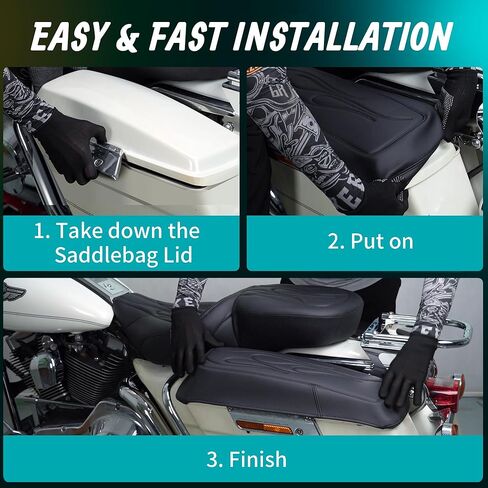 EASY & FAST INSTALLATION

1. Take down the Saddlebag Lid

2. Put on

3. Finish