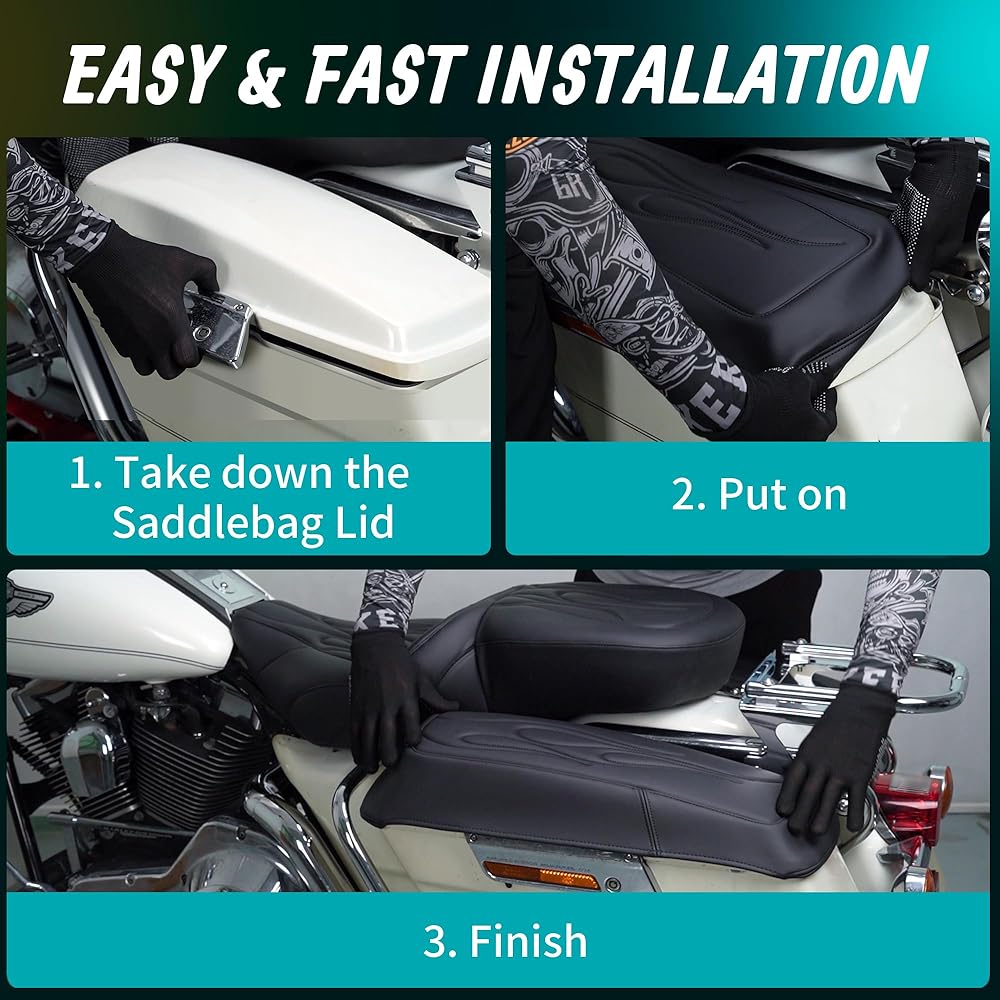 EASY & FAST INSTALLATION

1. Take down the Saddlebag Lid

2. Put on

3. Finish