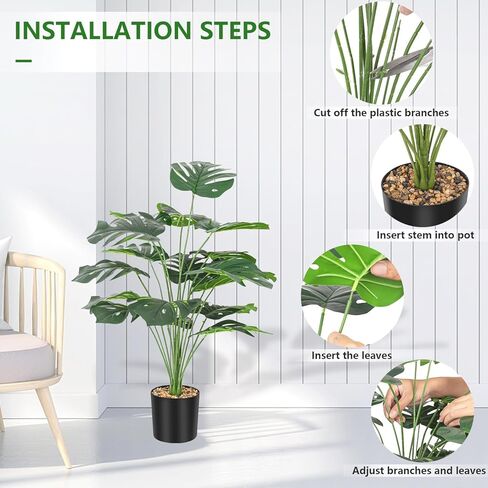 INSTALLATION STEPS

Cut off the plastic branches

Insert stem into pot

Insert the leaves

Adjust branches and leaves