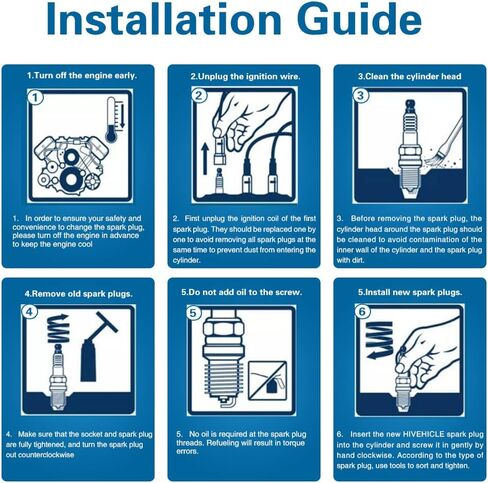 Installation Guide

1.Turn off the engine early.

1

1. In order to ensure your safety and convenience to change the spark plug, please turn off the engine in advance to keep the engine cool

2.Unplug the ignition wire.

2

2. First unplug the ignition coil of the first spark plug. They should be replaced one by one to avoid removing all spark plugs at the same time to prevent dust from entering the cylinder.

3.Clean the cylinder head

3

3. Before removing the spark plug, the cylinder head around the spark plug should be cleaned to avoid contamination of the inner wall of the cylinder and the spark plug with dirt.

4.Remove old spark plugs.

4

4. Make sure that the socket and spark plug are fully tightened, and turn the spark plug out counterclockwise

5.Do not add oil to the screw.

5

5. No oil is required at the spark plug threads. Refueling will result in torque errors.

5.Install new spark plugs.

6

6. Insert the new HIVEHICLE spark plug into the cylinder and screw it in gently by hand clockwise. According to the type of spark plug, use tools to sort and tighten.