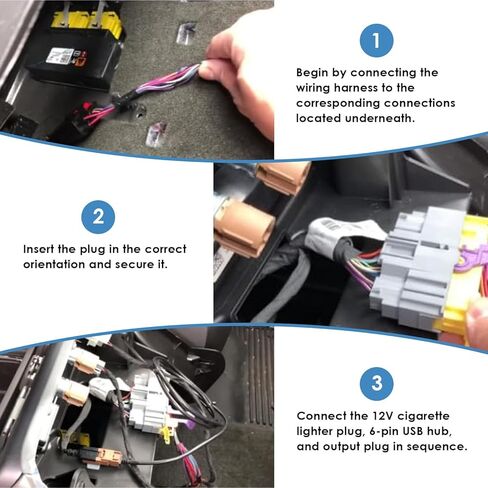 1

Begin by connecting the wiring harness to the corresponding connections located underneath.

2

Insert the plug in the correct orientation and secure it.

3

Connect the 12V cigarette lighter plug, 6-pin USB hub, and output plug in sequence.