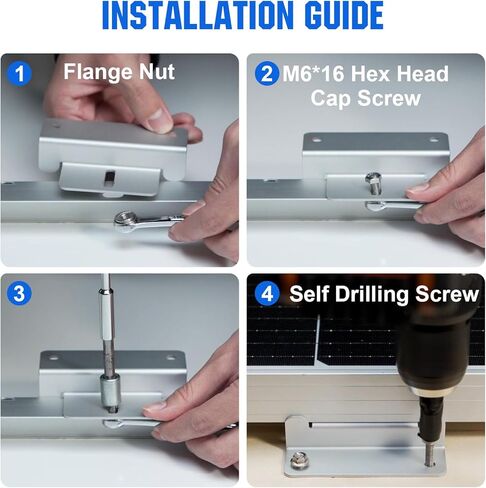 INSTALLATION GUIDE

1 Flange Nut

2 M6*16 Hex Head Cap Screw

3

4 Self Drilling Screw