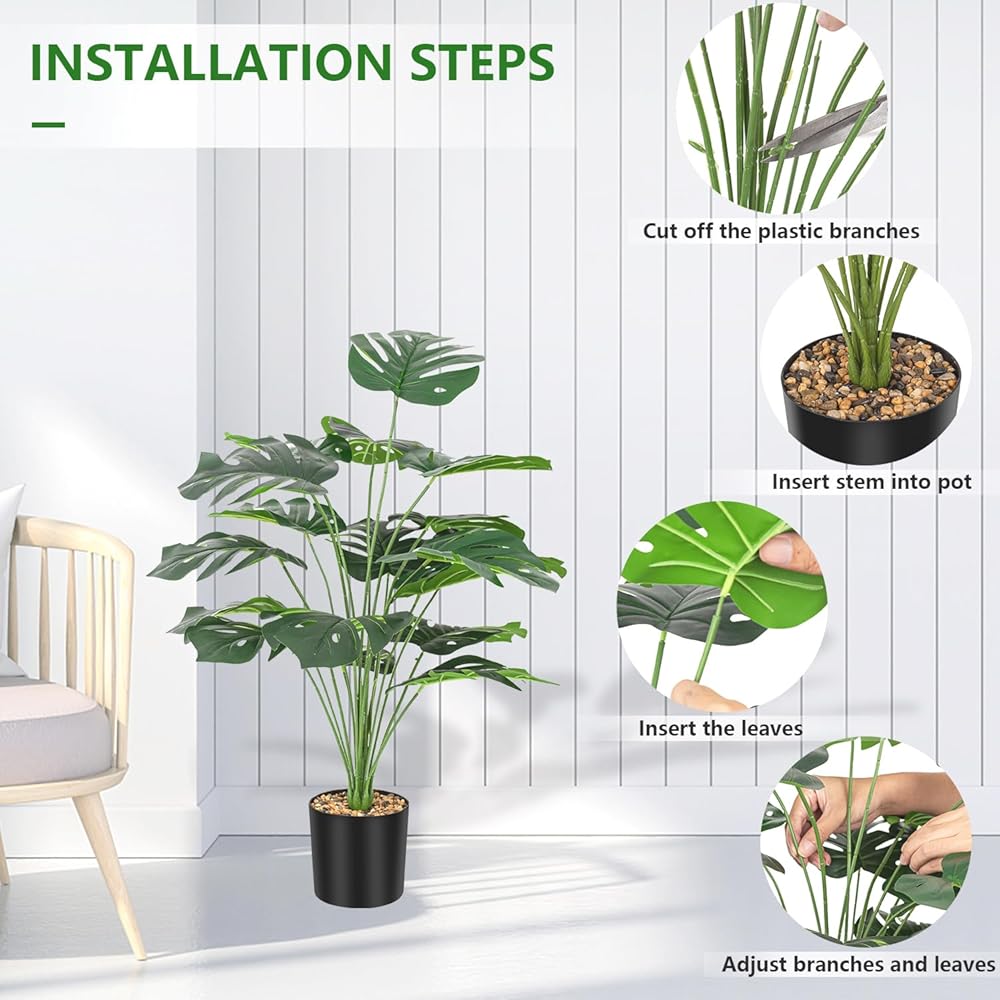 INSTALLATION STEPS

Cut off the plastic branches

Insert stem into pot

Insert the leaves

Adjust branches and leaves