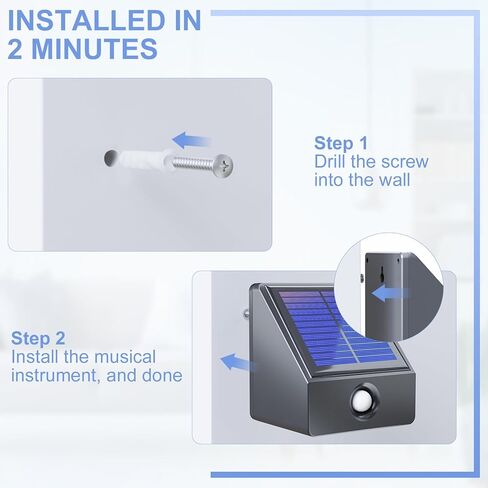 INSTALLED IN 2 MINUTES

Step 1
Drill the screw into the wall

Step 2
Install the musical instrument, and done