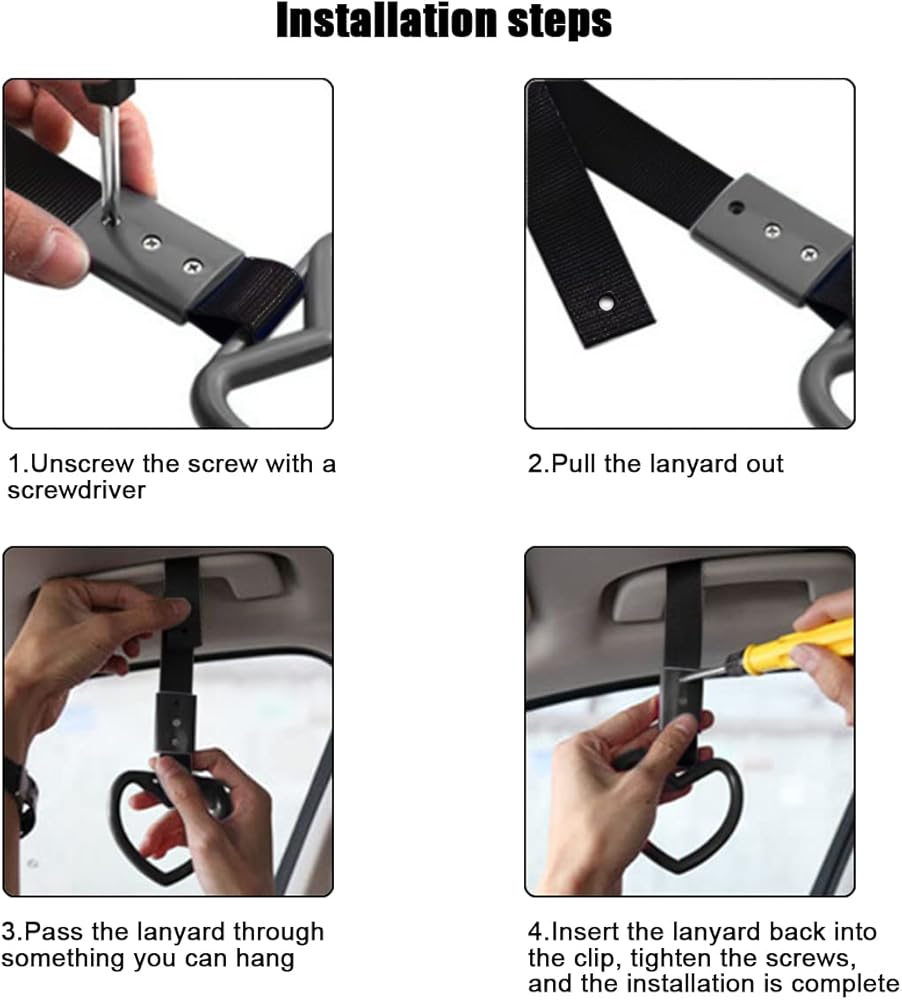 Installation steps

1.Unscrew the screw with a screwdriver

2.Pull the lanyard out

3.Pass the lanyard through something you can hang

4.Insert the lanyard back into the clip, tighten the screws, and the installation is complete