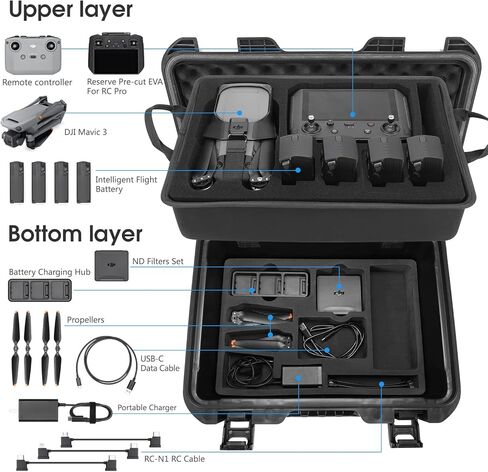 Upper layer

Remote controller

Reserve Pre-cut EVA For RC Pro

DJI Mavic 3

Intelligent Flight Battery

Bottom layer

ND Filters Set

Battery Charging Hub

Propellers

USB-C Data Cable

Portable Charger

RC-N1 RC Cable