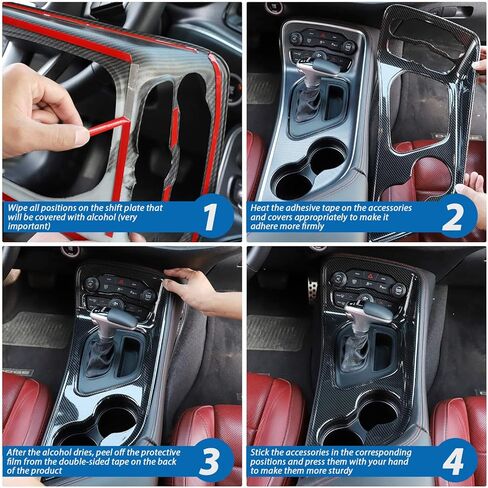 Wipe all positions on the shift plate that will be covered with alcohol (very important)

1

Heat the adhesive tape on the accessories and covers appropriately to make it adhere more firmly

2

After the alcohol dries, peel off the protective film from the double-sided tape on the back of the product

3

Stick the accessories in the corresponding positions and press them with your hand to make them more sturdy

4