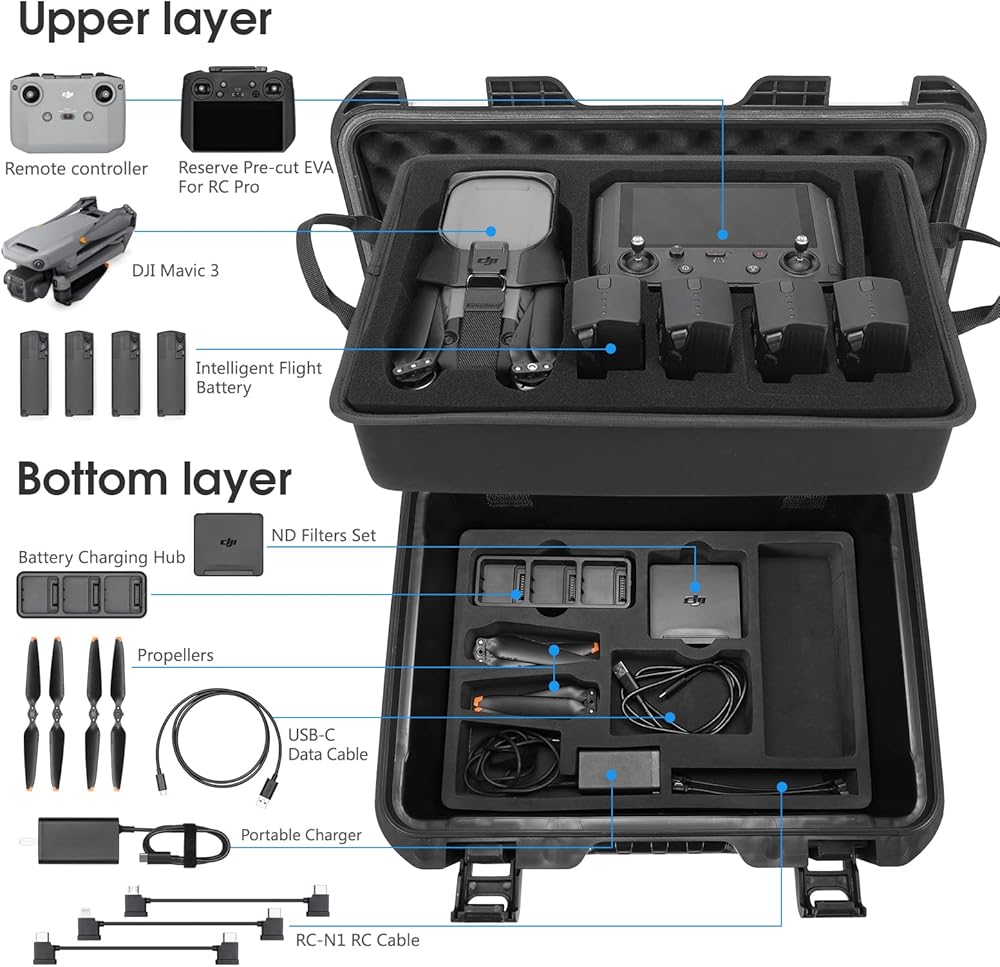 Upper layer

Remote controller

Reserve Pre-cut EVA For RC Pro

DJI Mavic 3

Intelligent Flight Battery

Bottom layer

ND Filters Set

Battery Charging Hub

Propellers

USB-C Data Cable

Portable Charger

RC-N1 RC Cable