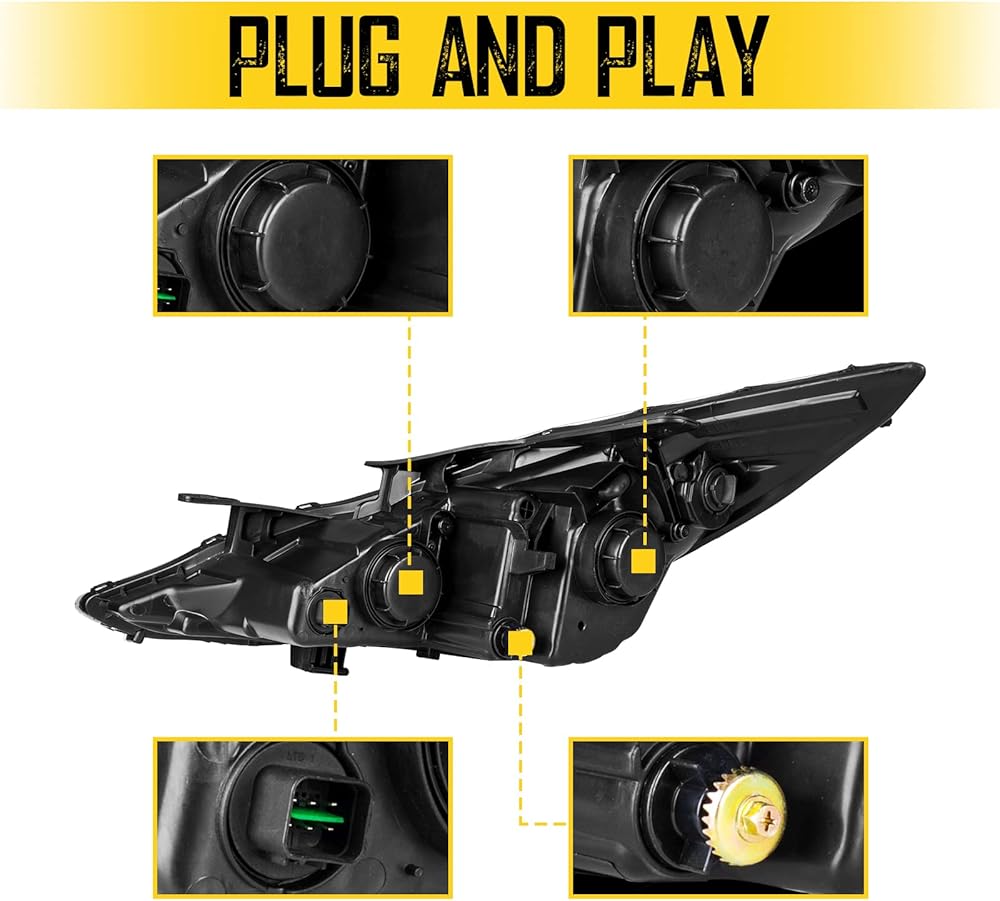 PLUG AND PLAY