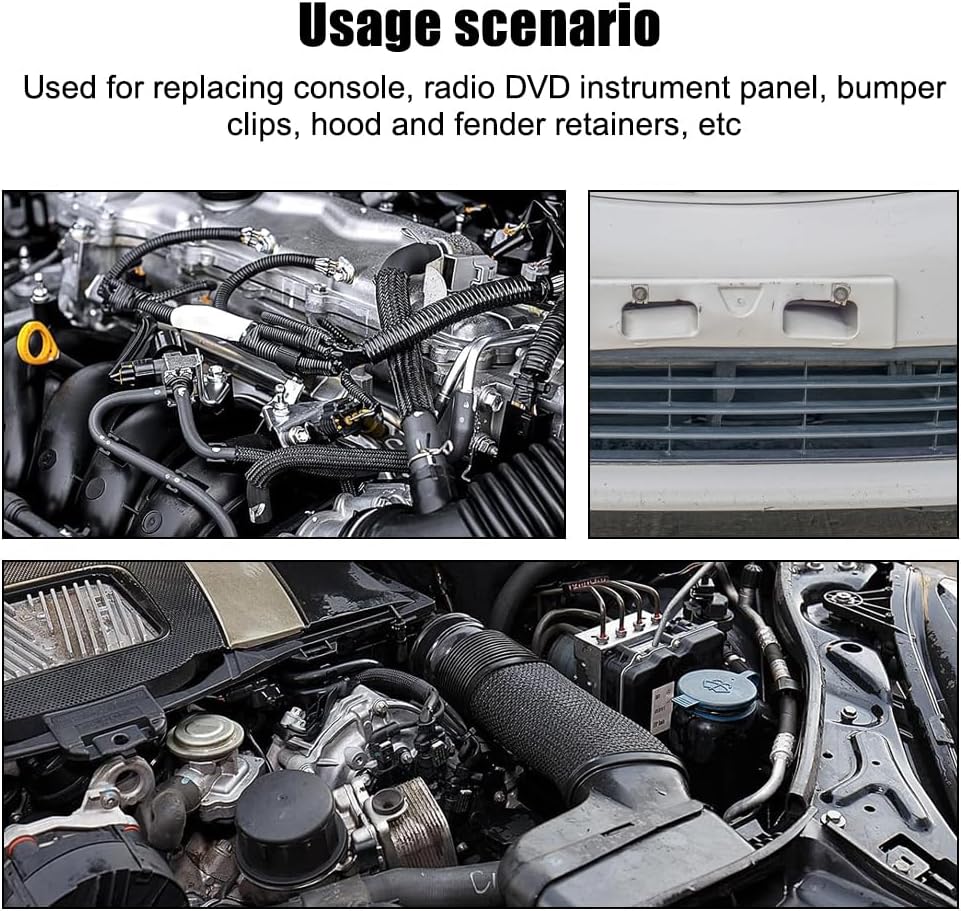 Usage scenario

Used for replacing console, radio DVD instrument panel, bumper clips, hood and fender retainers, etc