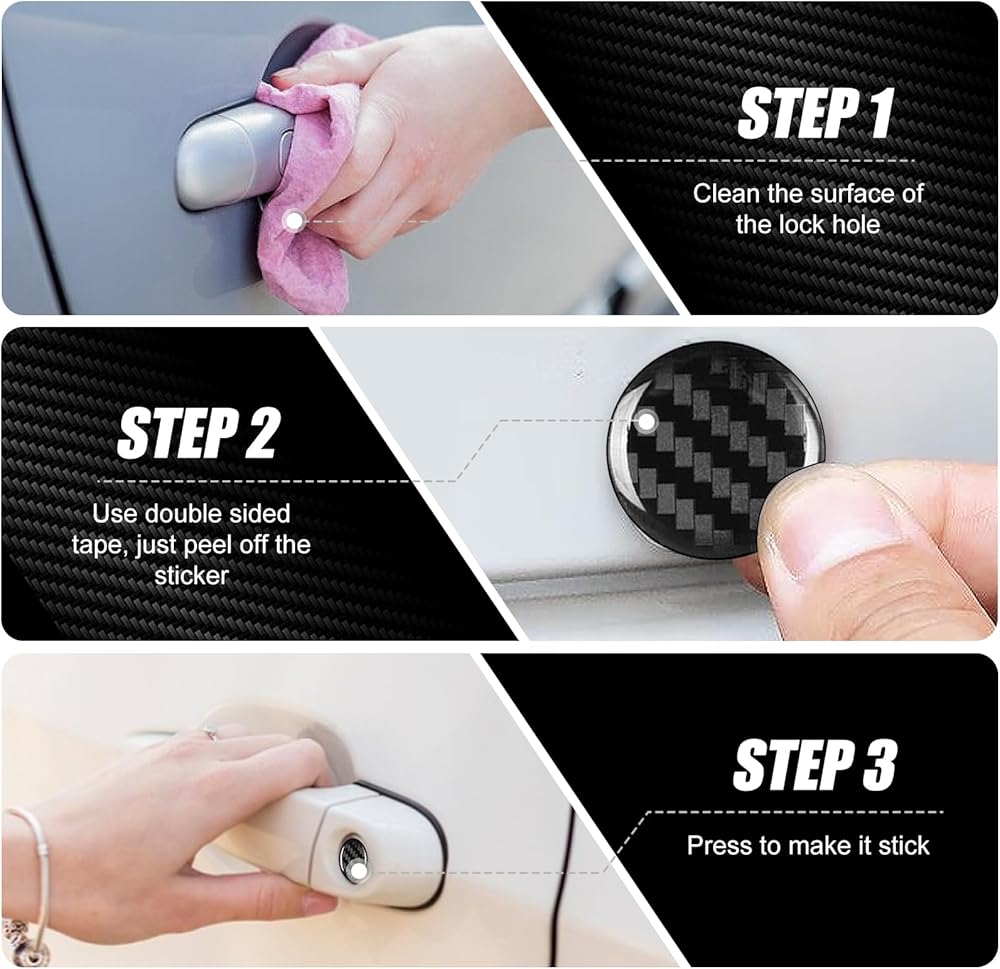 STEP 1

Clean the surface of the lock hole

STEP 2

Use double sided tape, just peel off the sticker

STEP 3

Press to make it stick