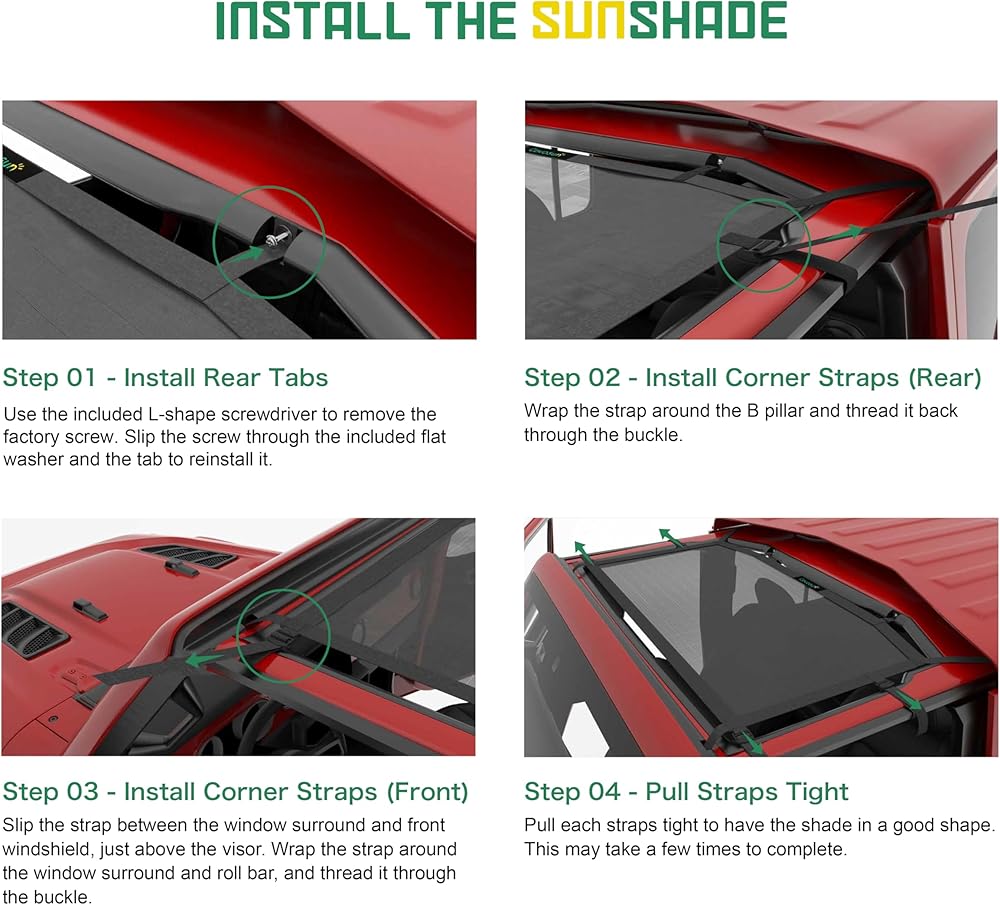 INSTALL THE SUNSHADE

Step 01 - Install Rear Tabs

Use the included L-shape screwdriver to remove the factory screw. Slip the screw through the included flat washer and the tab to reinstall it.

Step 02 - Install Corner Straps (Rear)

Wrap the strap around the B pillar and thread it back through the buckle.

Step 03 - Install Corner Straps (Front)

Slip the strap between the window surround and front windshield, just above the visor. Wrap the strap around the window surround and roll bar, and thread it through the buckle.

Step 04 - Pull Straps Tight

Pull each straps tight to have the shade in a good shape. This may take a few times to complete.