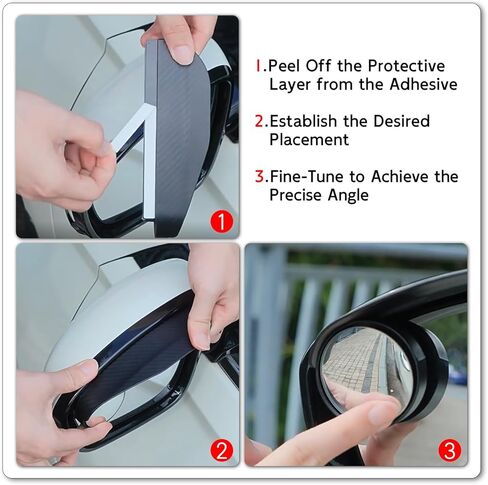 1.Peel Off the Protective Layer from the Adhesive

2.Establish the Desired Placement

3.Fine-Tune to Achieve the Precise Angle

1

2

3