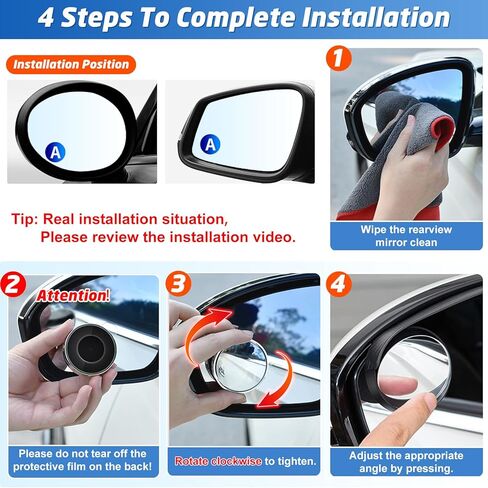 4 Steps To Complete Installation

Installation Position

A

A

Tip: Real installation situation,
Please review the installation video.

1

Wipe the rearview mirror clean

2

Attention!

Please do not tear off the protective film on the back!

3

Rotate clockwise to tighten.

4

Adjust the appropriate angle by pressing.