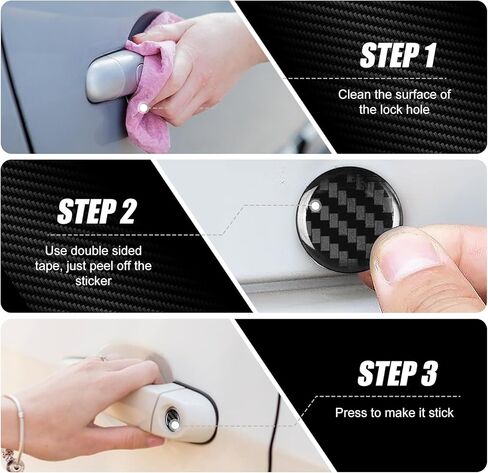 STEP 1

Clean the surface of the lock hole

STEP 2

Use double sided tape, just peel off the sticker

STEP 3

Press to make it stick