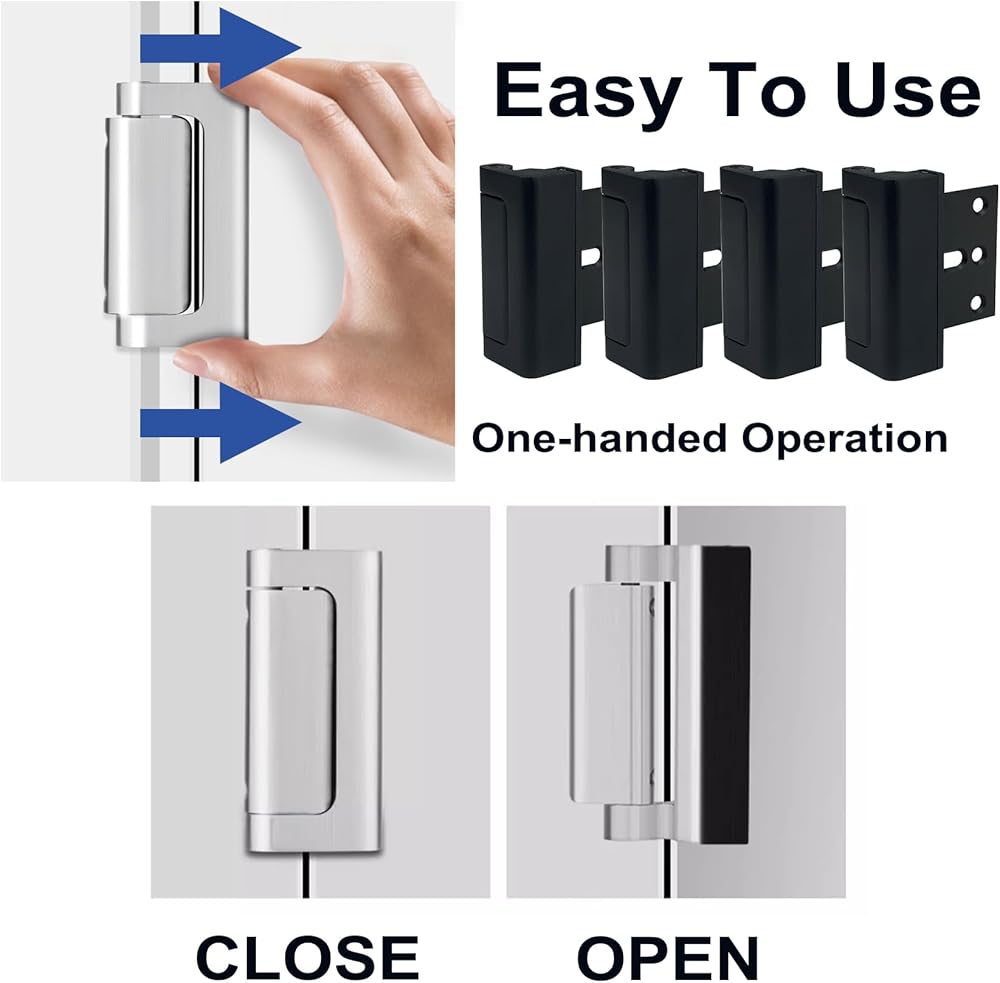 Easy To Use

One-handed Operation

CLOSE

OPEN