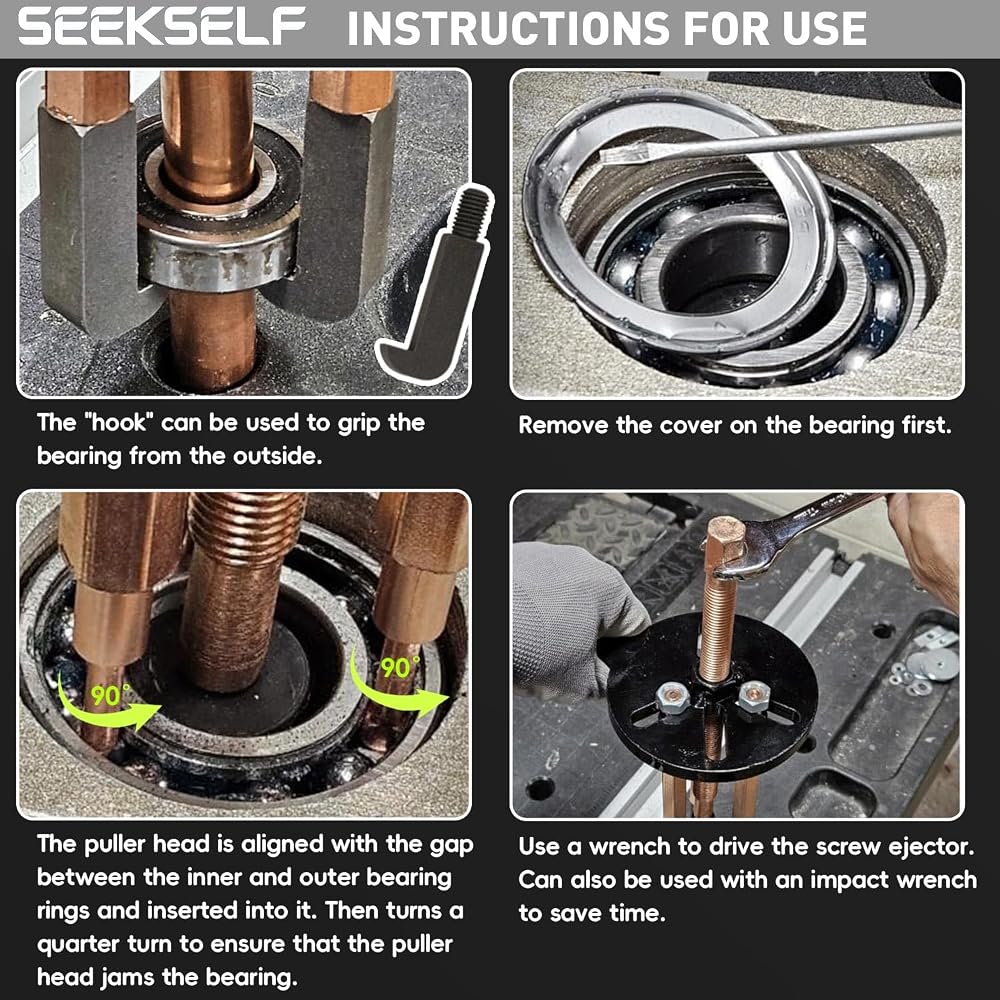 SEEKSELF INSTRUCTIONS FOR USE

The "hook" can be used to grip the bearing from the outside.

Remove the cover on the bearing first.

90°

90°

The puller head is aligned with the gap between the inner and outer bearing rings and inserted into it. Then turns a quarter turn to ensure that the puller head jams the bearing.

Use a wrench to drive the screw ejector. Can also be used with an impact wrench to save time.