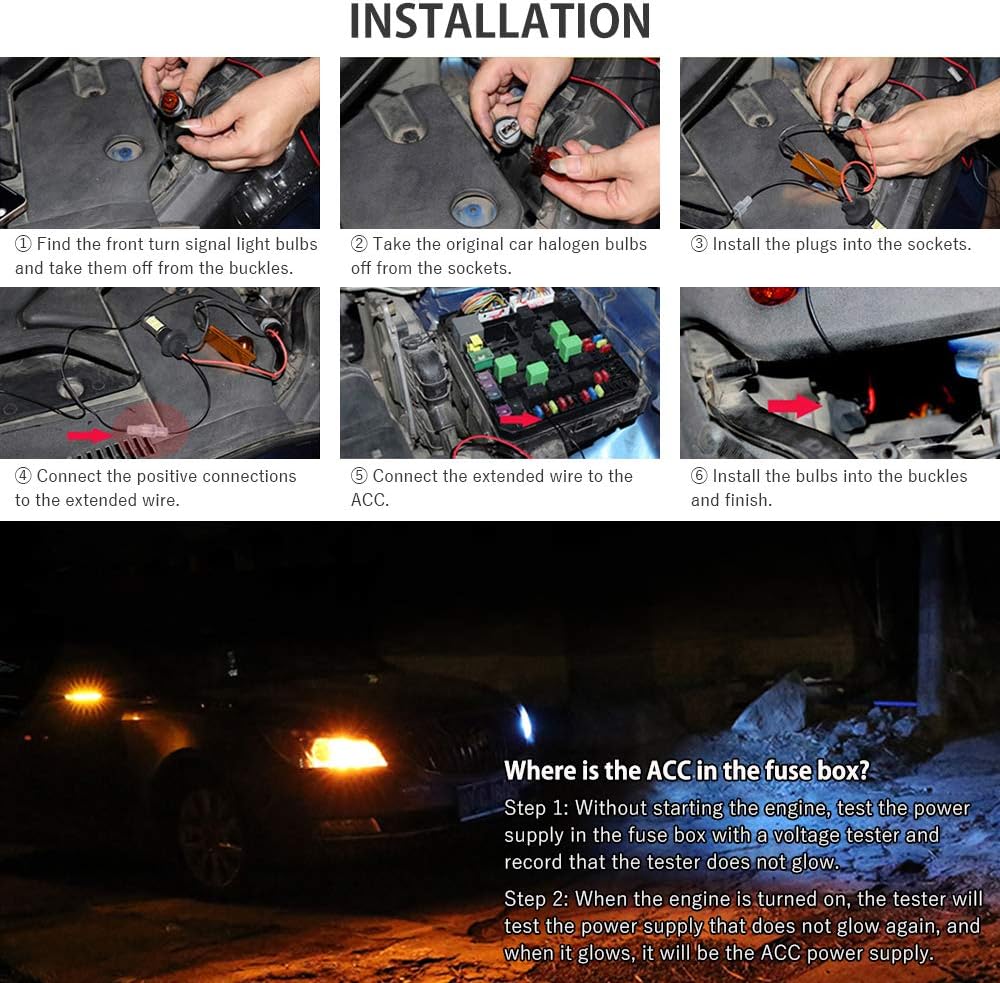 INSTALLATION

① Find the front turn signal light bulbs and take them off from the buckles.

② Take the original car halogen bulbs off from the sockets.

③ Install the plugs into the sockets.

④ Connect the positive connections to the extended wire.

⑤ Connect the extended wire to the ACC.

⑥ Install the bulbs into the buckles and finish.

Where is the ACC in the fuse box?

Step 1: Without starting the engine, test the power supply in the fuse box with a voltage tester and record that the tester does not glow.

Step 2: When the engine is turned on, the tester will test the power supply that does not glow again, and when it glows, it will be the ACC power supply.