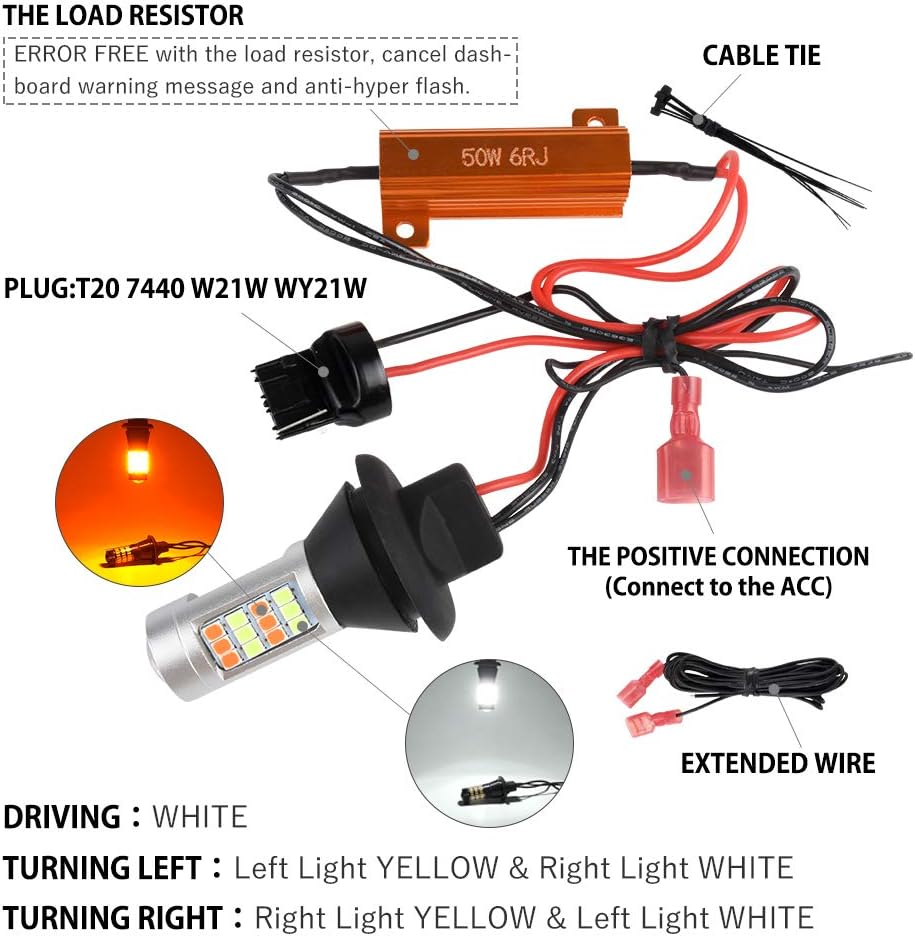 THE LOAD RESISTOR

ERROR FREE with the load resistor, cancel dashboard warning message and anti-hyper flash.

CABLE TIE

50W 6RJ

PLUG:T20 7440 W21W WY21W

THE POSITIVE CONNECTION
(Connect to the ACC)

EXTENDED WIRE

DRIVING：WHITE

TURNING LEFT：Left Light YELLOW & Right Light WHITE

TURNING RIGHT：Right Light YELLOW & Left Light WHITE