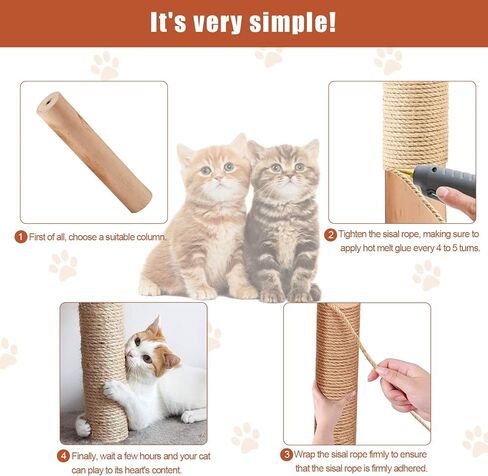 It's very simple!

1 First of all, choose a suitable column.

2 Tighten the sisal rope, making sure to apply hot melt glue every 4 to 5 turns.

4 Finally, wait a few hours and your cat can play to its heart's content.

3 Wrap the sisal rope firmly to ensure that the sisal rope is firmly adhered.