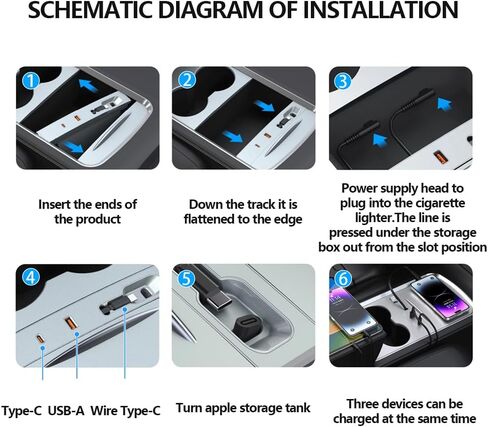 SCHEMATIC DIAGRAM OF INSTALLATION

1

Insert the ends of the product

2

Down the track it is flattened to the edge

3

Power supply head to plug into the cigarette lighter.The line is pressed under the storage box out from the slot position

4

Type-C USB-A Wire Type-C

5

Turn apple storage tank

6

Three devices can be charged at the same time