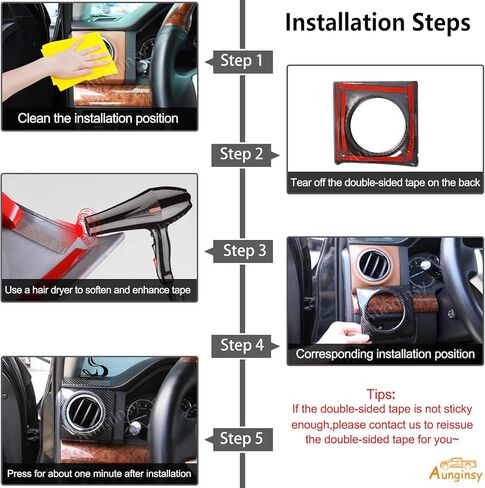 Installation Steps

Step 1

Clean the installation position

Step 2

Tear off the double-sided tape on the back

Step 3

Use a hair dryer to soften and enhance tape

Step 4

Corresponding installation position

Step 5

Press for about one minute after installation

Tips:
If the double-sided tape is not sticky enough,please contact us to reissue the double-sided tape for you~

Aunginsy