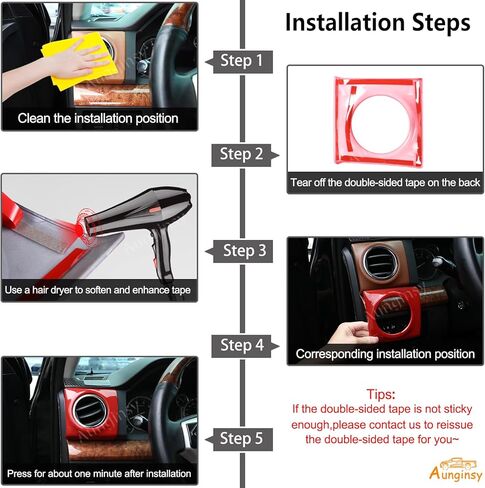 Installation Steps

Step 1

Clean the installation position

Step 2

Tear off the double-sided tape on the back

Step 3

Use a hair dryer to soften and enhance tape

Step 4

Corresponding installation position

Step 5

Press for about one minute after installation

Tips:
If the double-sided tape is not sticky enough,please contact us to reissue the double-sided tape for you~

Aunginsy