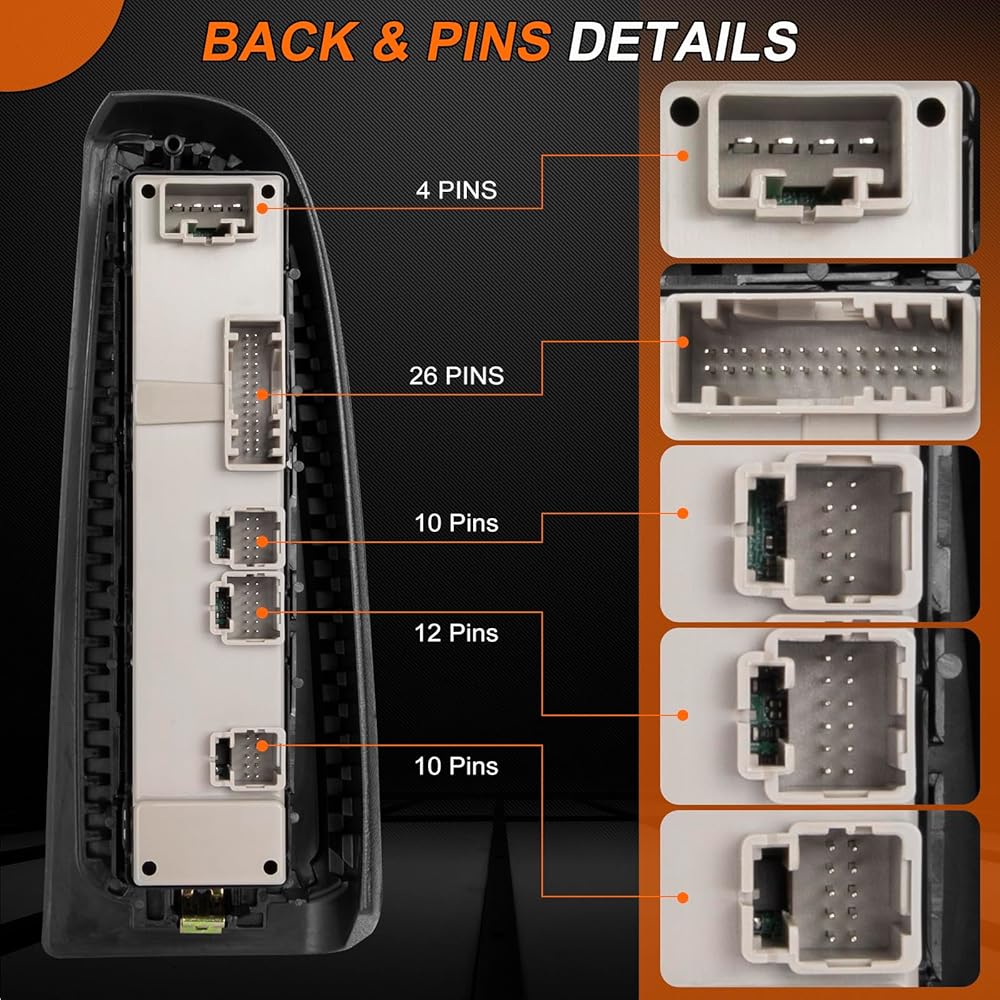 BACK & PINS DETAILS

4 PINS

26 PINS

10 Pins

12 Pins

10 Pins