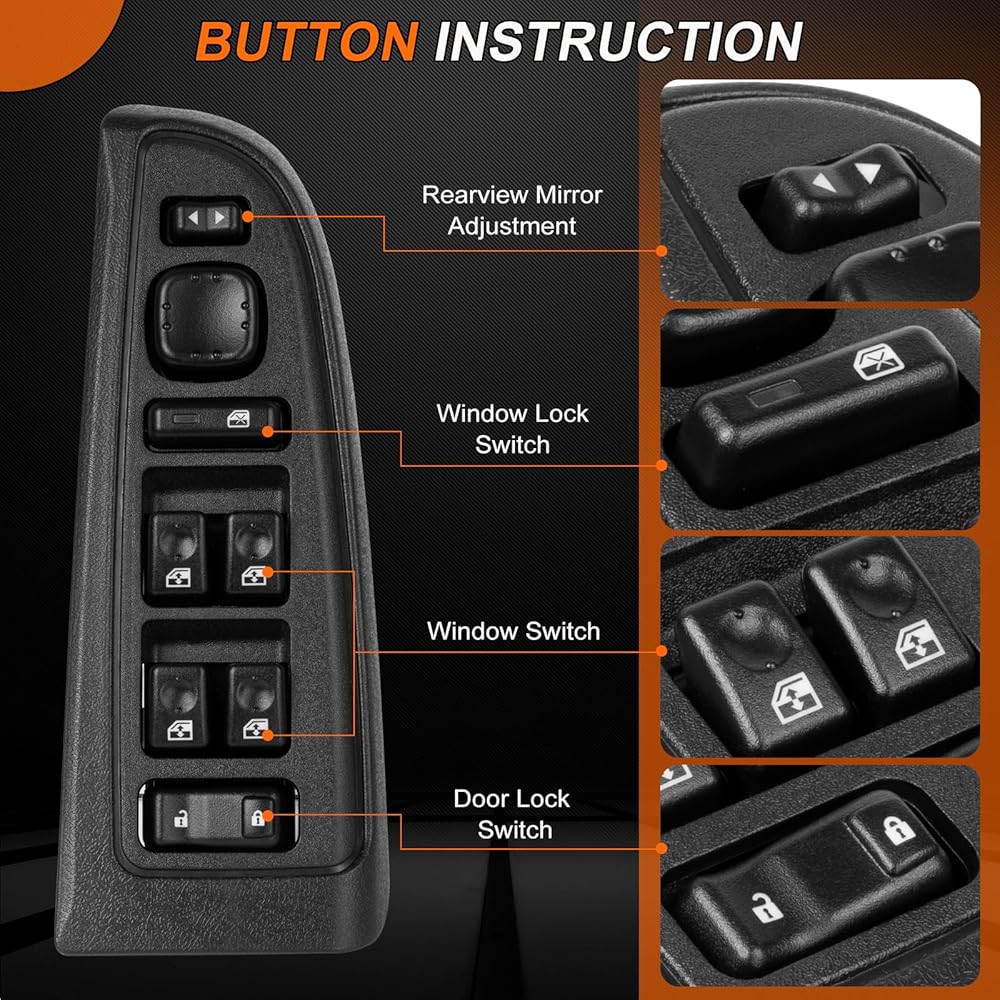 BUTTON INSTRUCTION

Rearview Mirror Adjustment

Window Lock Switch

Window Switch

Door Lock Switch